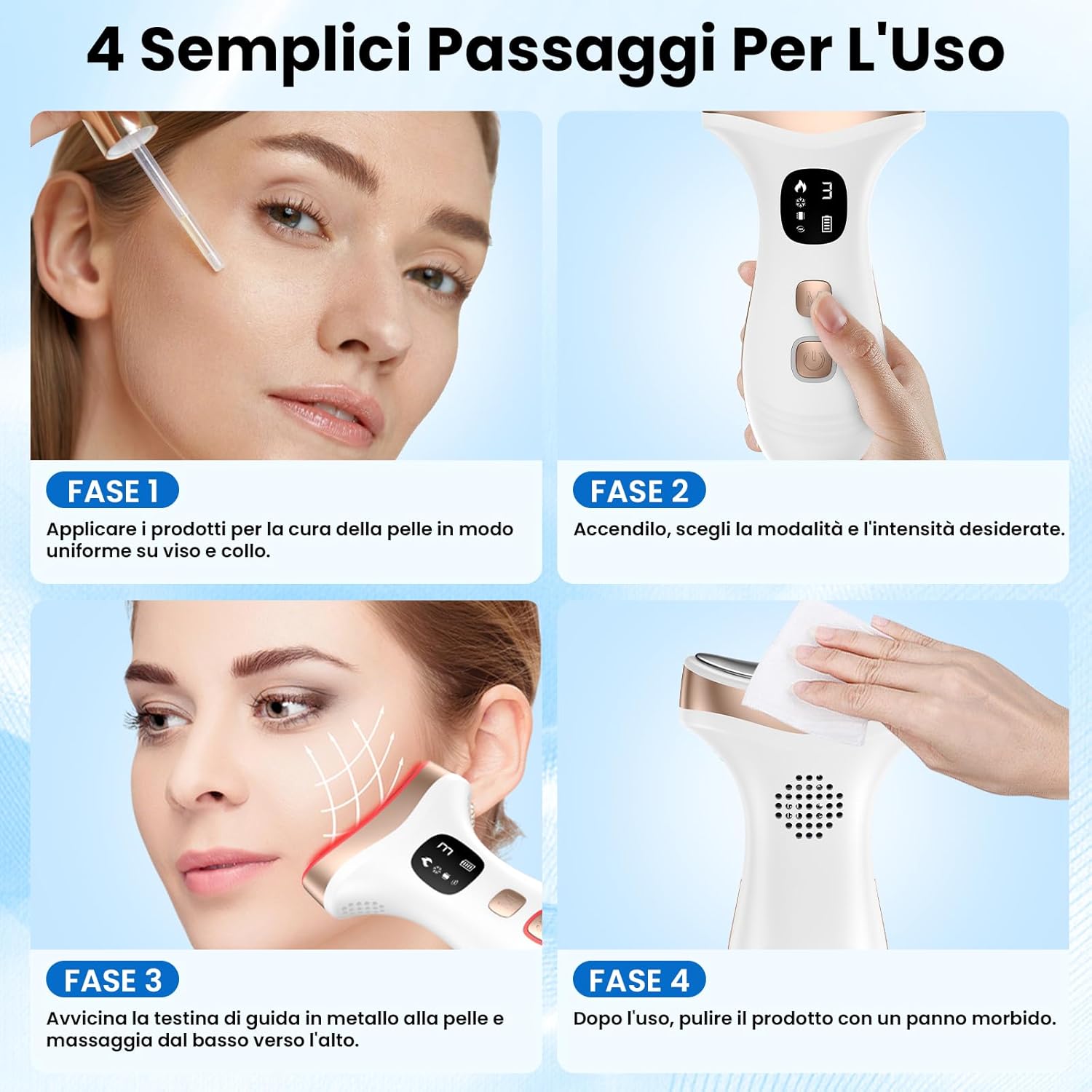 4 Semplici Passaggi Per L'Uso

FASE 1

Applicare i prodotti per la cura della pelle in modo uniforme su viso e collo.

FASE 2

Accendilo, scegli la modalità e l'intensità desiderate.

FASE 3

Avvicina la testina di guida in metallo alla pelle e massaggia dal basso verso l'alto.

FASE 4

Dopo l'uso, pulire il prodotto con un panno morbido.